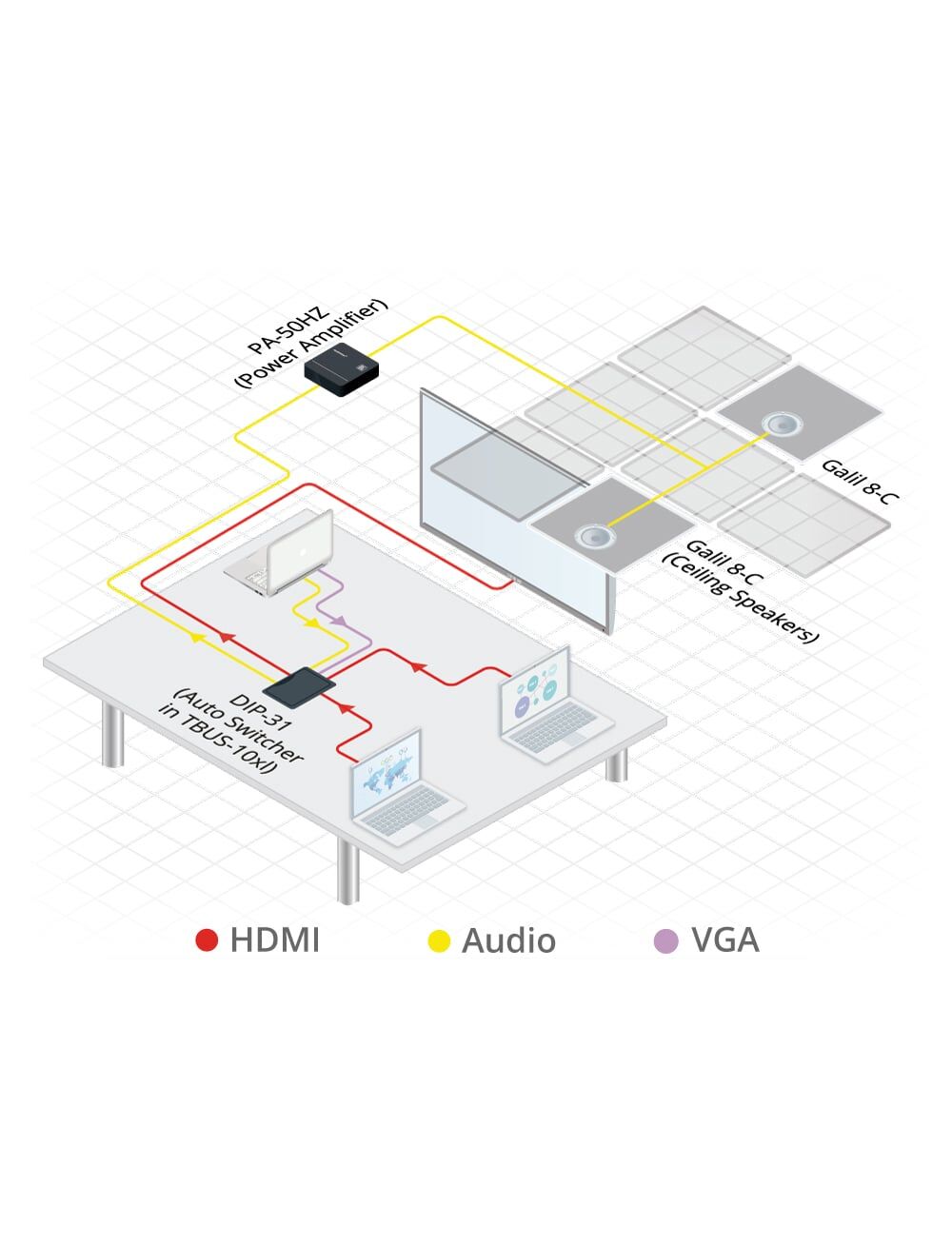 PA-50HZ
(Power Amplifier)

Galil 8-C

Galil 8-C
(Ceiling Speakers)

DIP-31
(Auto Switcher
in TBUS-10xl)

HDMI
Audio
VGA