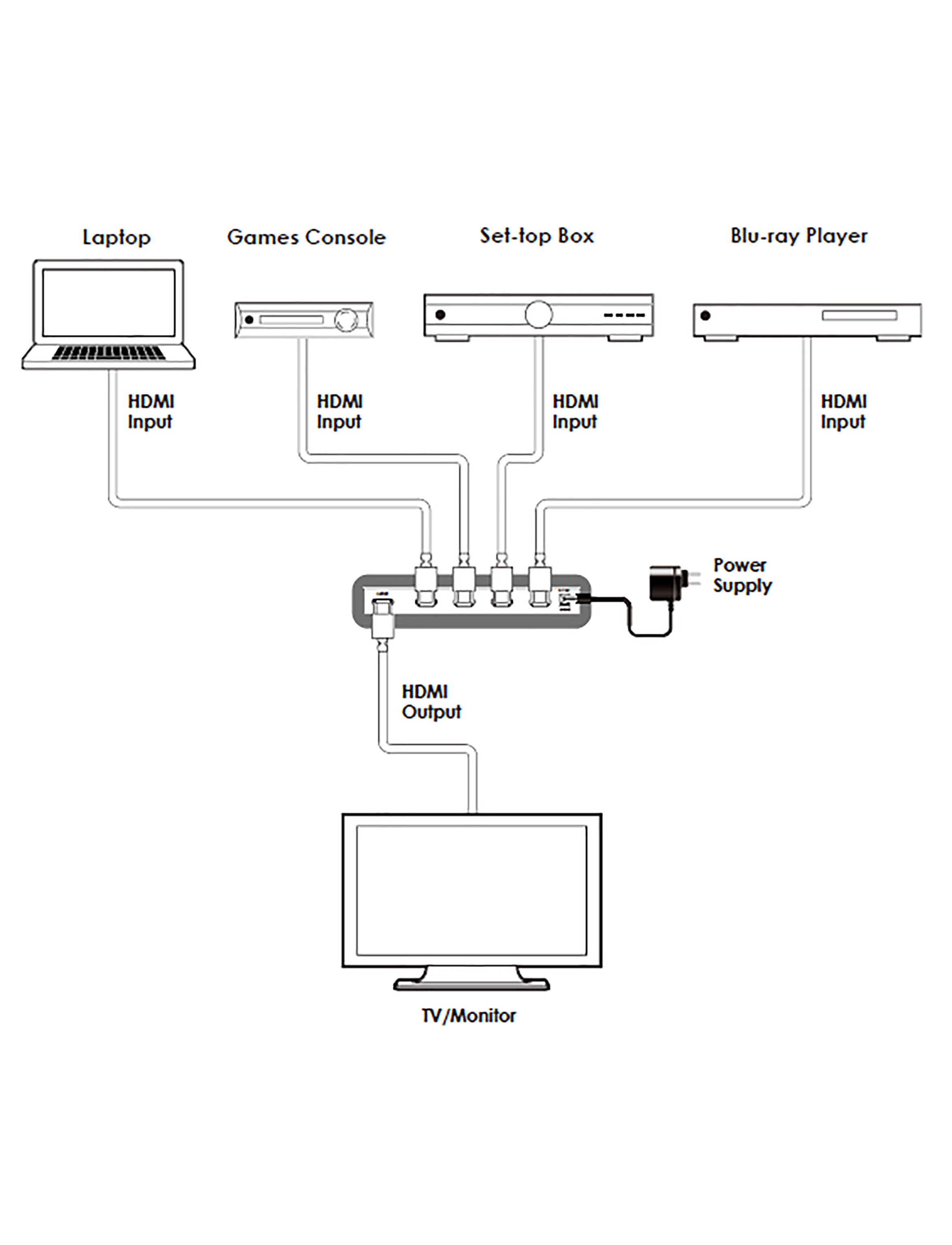 Laptop

Games Console

Set-top Box

Blu-ray Player

HDMI Input

HDMI Input

HDMI Input

HDMI Input

Power Supply

HDMI Output

TV/Monitor