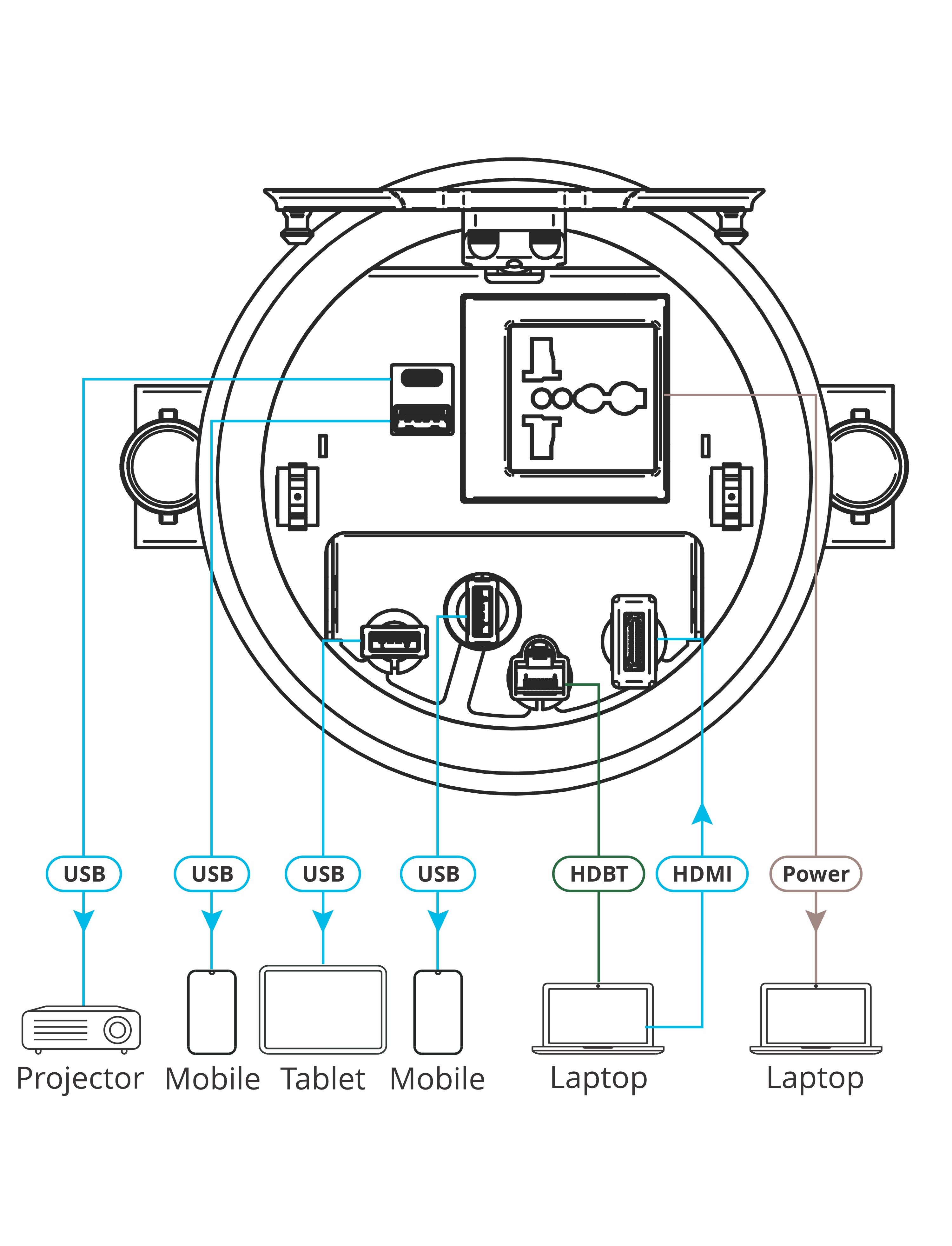 USB
USB
USB
USB
HDBT
HDMI
Power

Projector
Mobile
Tablet
Mobile
Laptop
Laptop