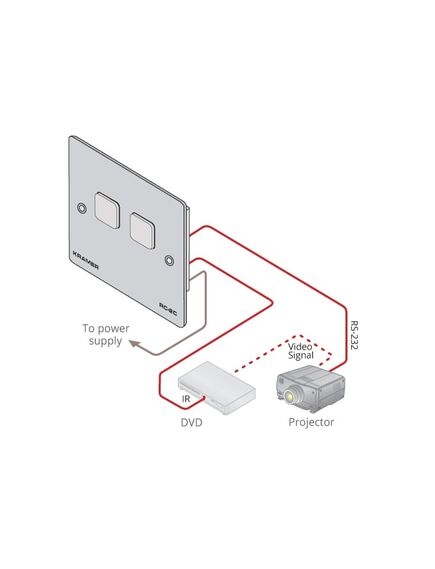 KRAMER

RC-2C

To power supply

RS-232

Video Signal

IR

DVD

Projector