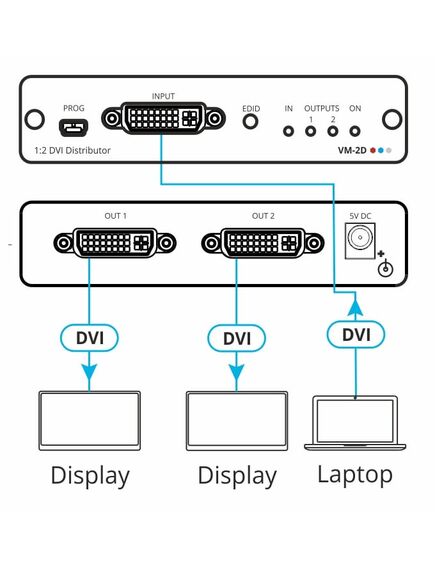 PROG
INPUT
EDID
IN
OUTPUTS
1
2
ON
1:2 DVI Distributor
VM-2D

OUT 1
OUT 2
5V DC

DVI
DVI
DVI

Display
Display
Laptop