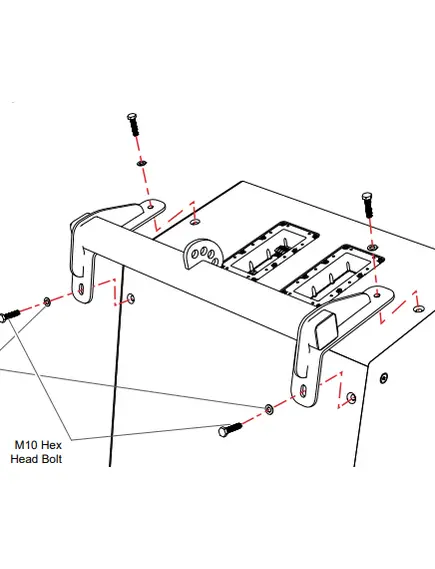 M10 Hex
Head Bolt