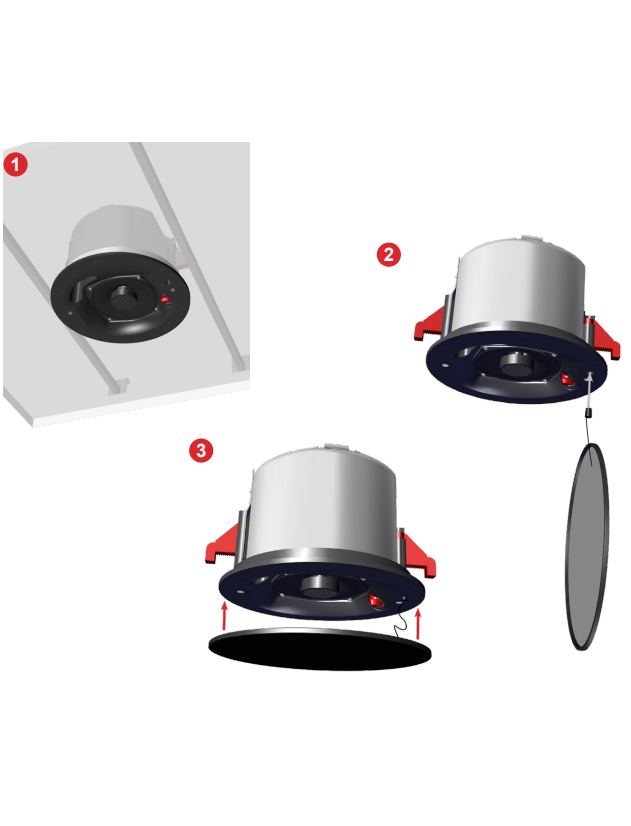 1

2

3